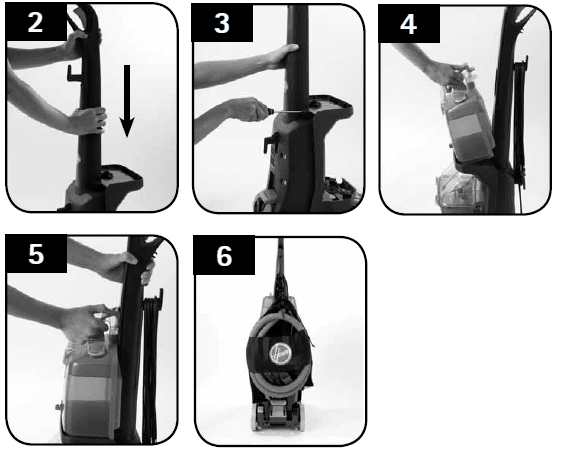 2

3

4

5

6

Hoover