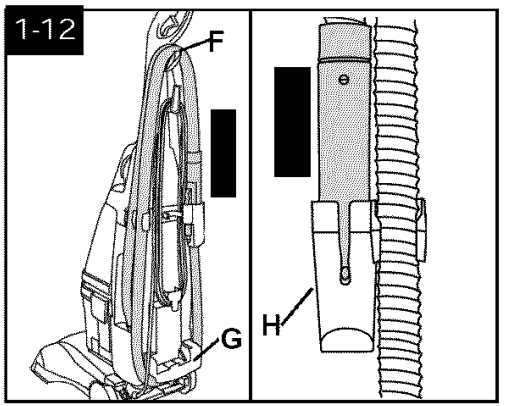 1-12

F

G

H