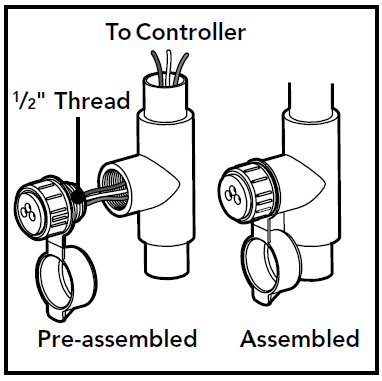 To Controller

½" Thread

Pre-assembled

Assembled