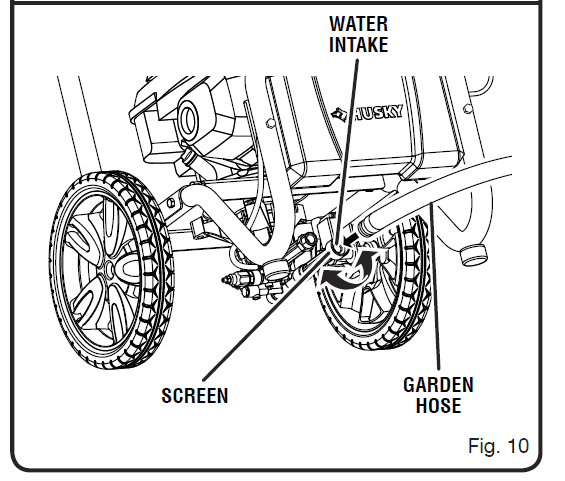 WATER INTAKE

HUSKY

SCREEN

GARDEN HOSE

Fig. 10