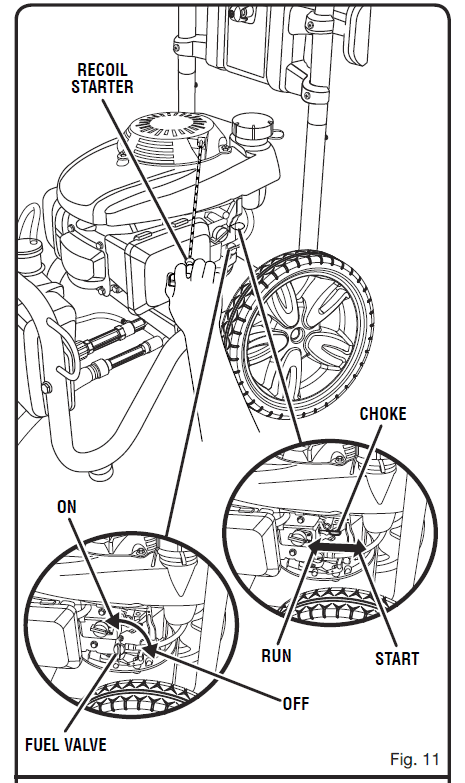 RECOIL STARTER

CHOKE

ON

RUN

START

OFF

FUEL VALVE

Fig. 11