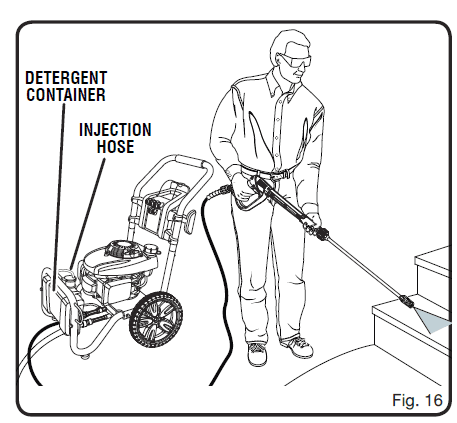 DETERGENT CONTAINER

INJECTION HOSE

Fig. 16