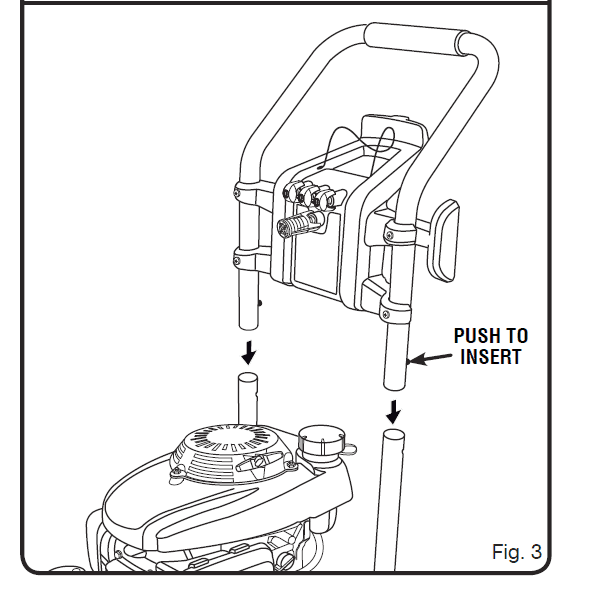 PUSH TO INSERT

Fig. 3