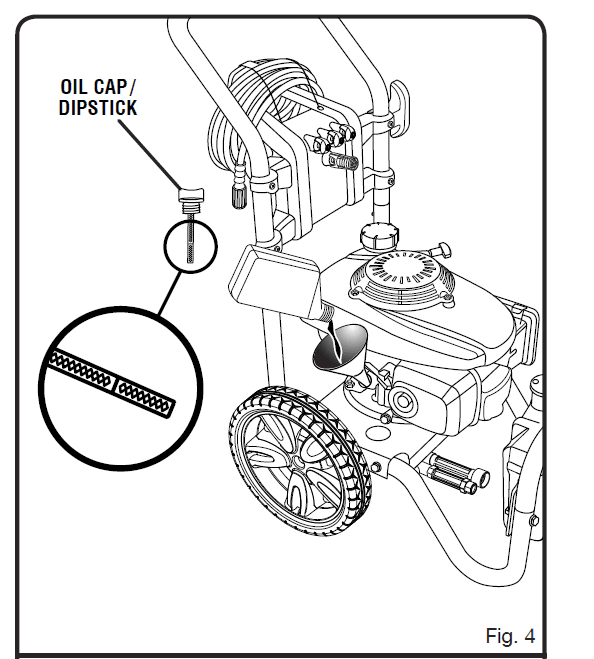 OIL CAP/
DIPSTICK

Fig. 4