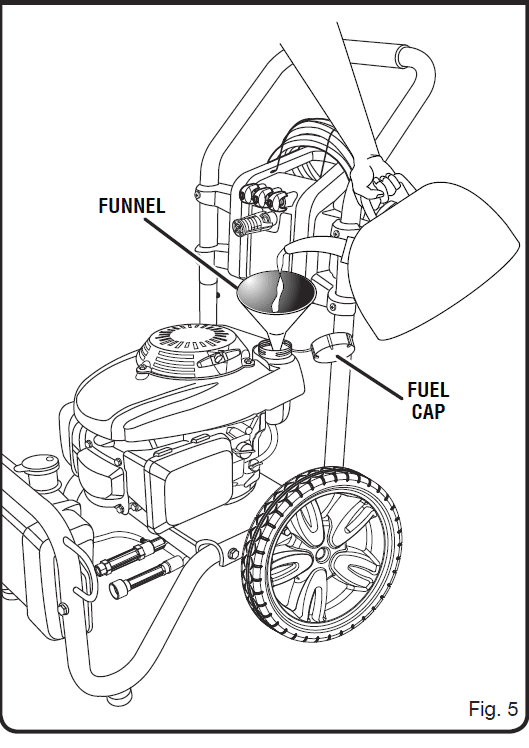 FUNNEL

FUEL CAP

Fig. 5