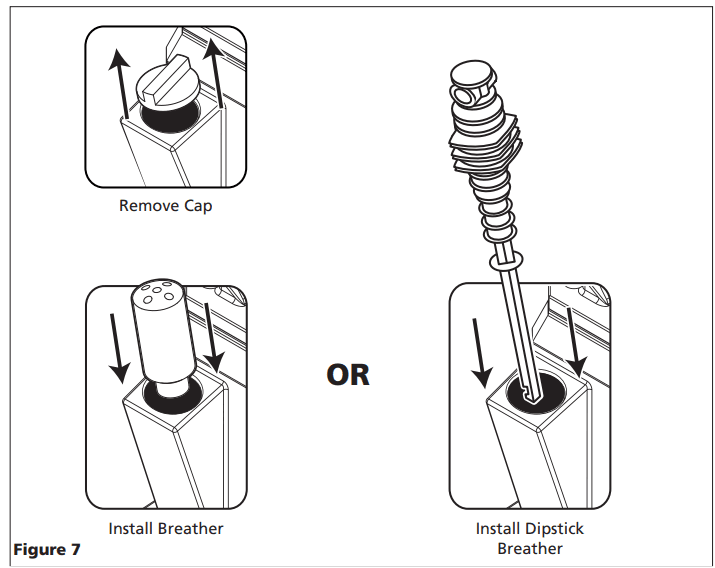 Remove Cap

Install Breather

OR

Install Dipstick Breather

Figure 7