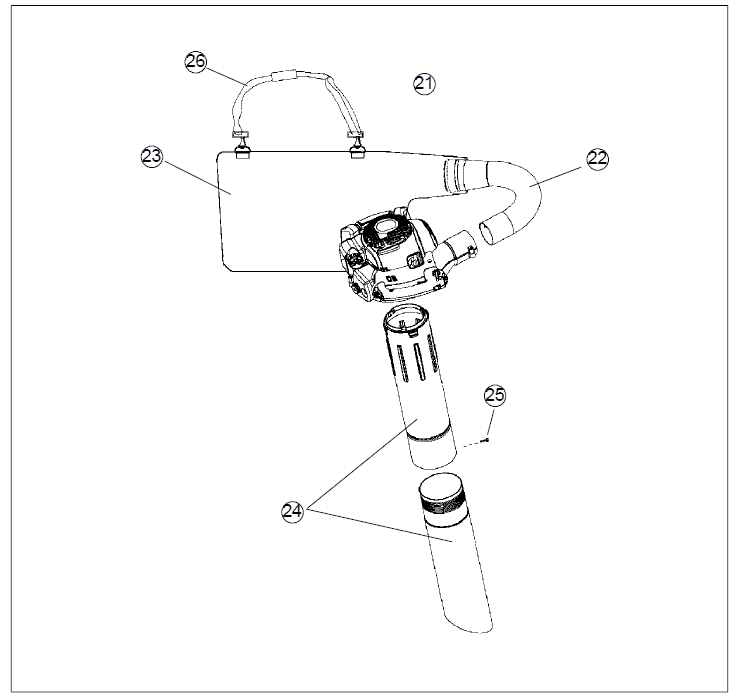 26
21
23
22
25
24