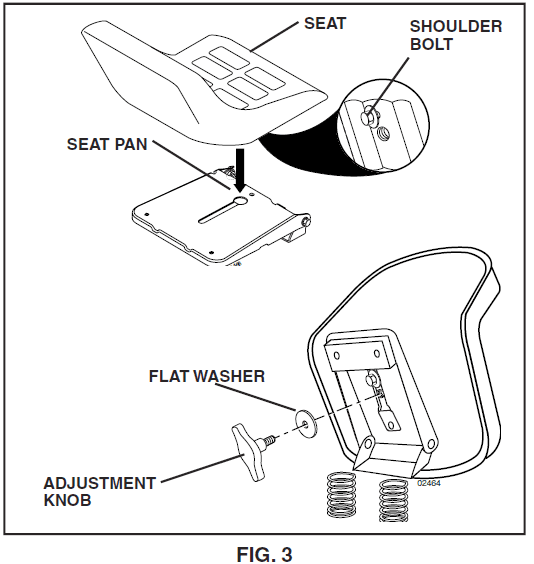 SEAT

SHOULDER BOLT

SEAT PAN

FLAT WASHER

ADJUSTMENT KNOB

02464

FIG. 3