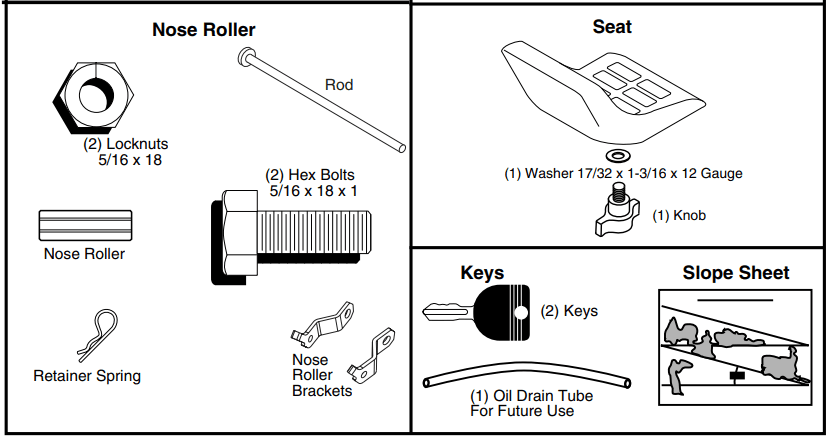 Nose Roller

Rod

(2) Locknuts
5/16 x 18

(2) Hex Bolts
5/16 x 18 x 1

Nose Roller

Retainer Spring

Nose
Roller
Brackets

Seat

(1) Washer 17/32 x 1-3/16 x 12 Gauge

(1) Knob

Keys

(2) Keys

(1) Oil Drain Tube
For Future Use

Slope Sheet