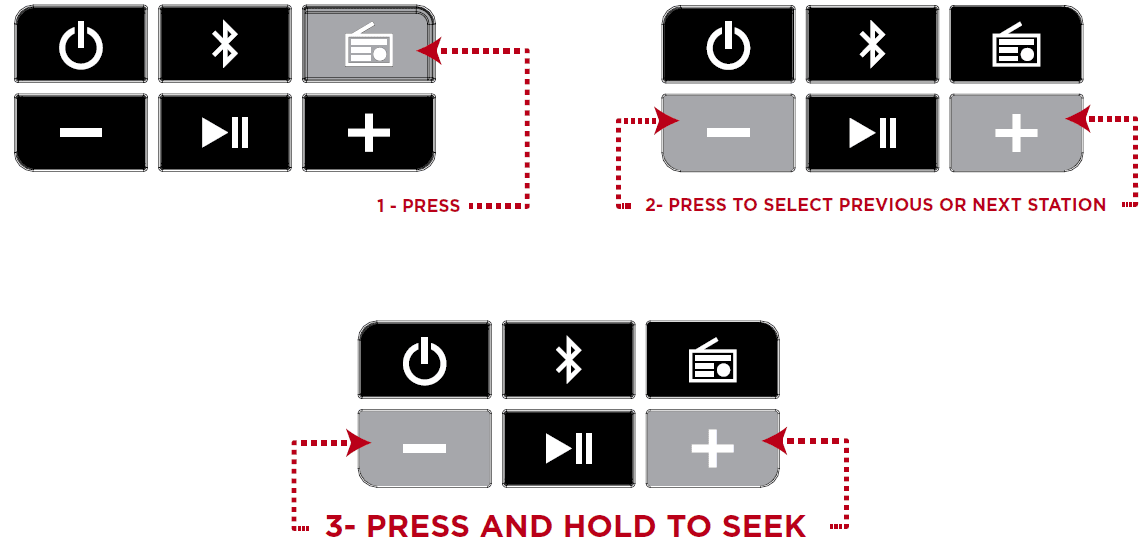 1 - PRESS

2- PRESS TO SELECT PREVIOUS OR NEXT STATION

3- PRESS AND HOLD TO SEEK