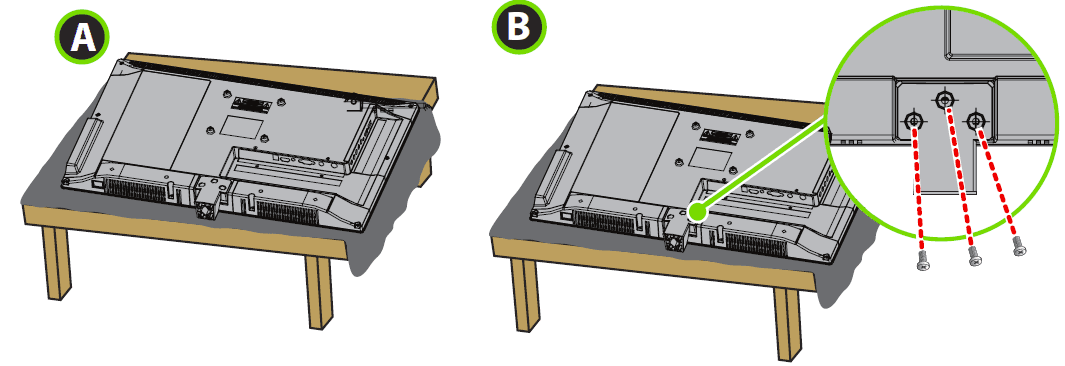 A

B