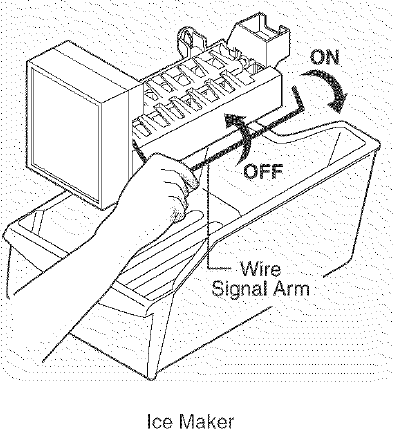 ON

OFF

Wire
Signal Arm

Ice Maker