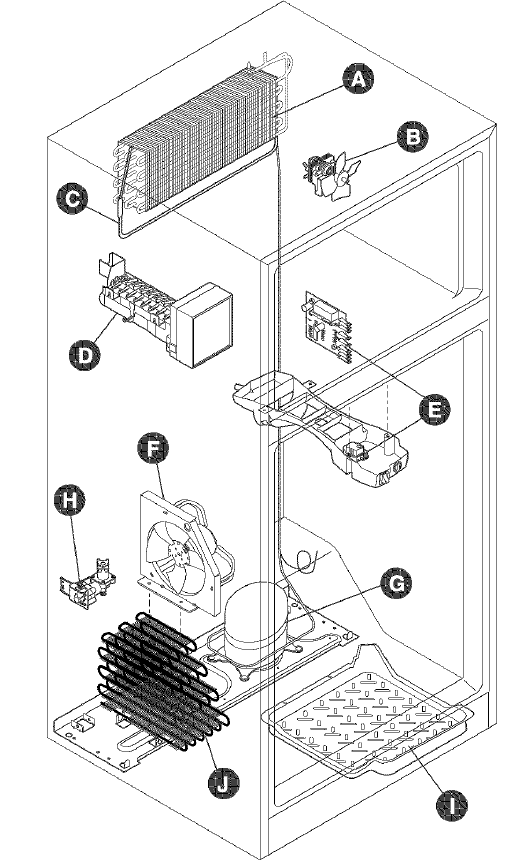 A
B
C
D
E
F
H
G
J
I