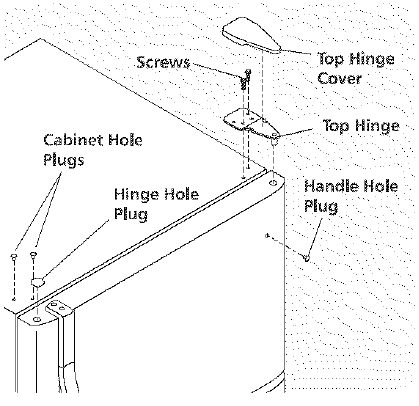 Screws

Top Hinge Cover

Top Hinge

Cabinet Hole Plugs

Hinge Hole Plug

Handle Hole Plug