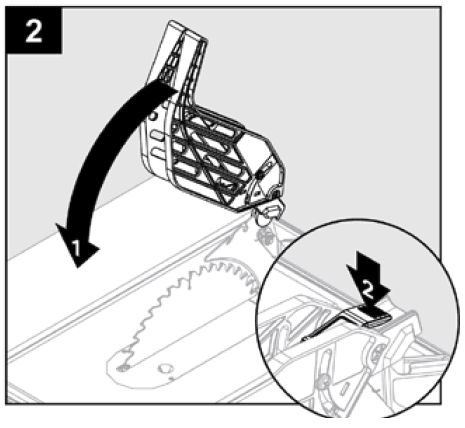 2

1

2