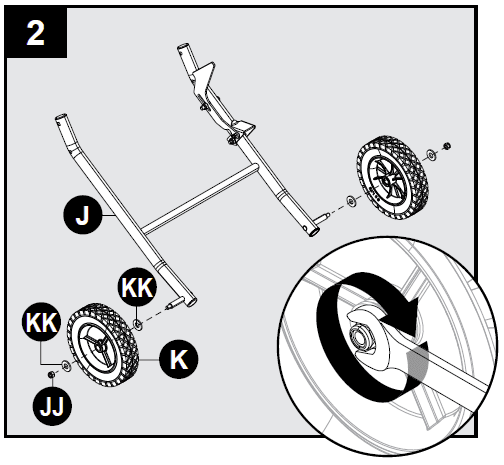 2
J
KK
KK
K
JJ