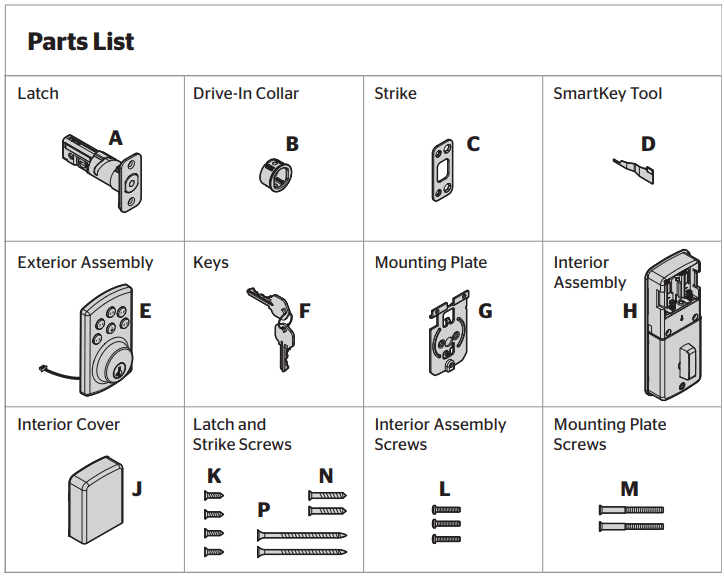 Parts List

| Latch A | Drive-In Collar B | Strike C | SmartKey Tool D |
|---|---|---|---|
| Exterior Assembly E | Keys F | Mounting Plate G | Interior Assembly H |
| Interior Cover J | Latch and Strike Screws K N P | Interior Assembly Screws L | Mounting Plate Screws M |