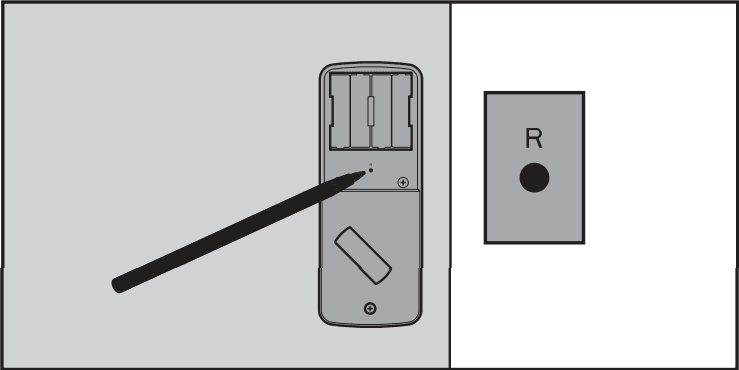 R