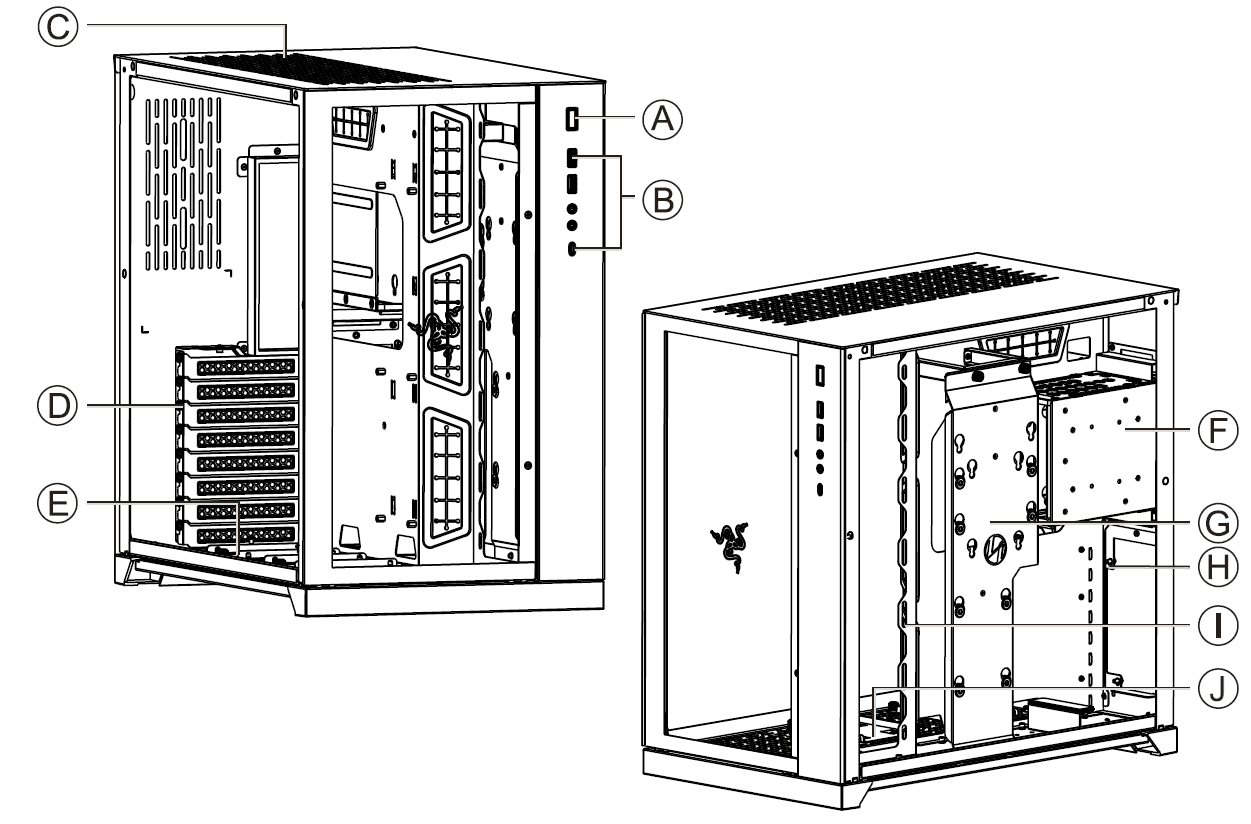 C
A
B
D
E
F
G
H
I
J