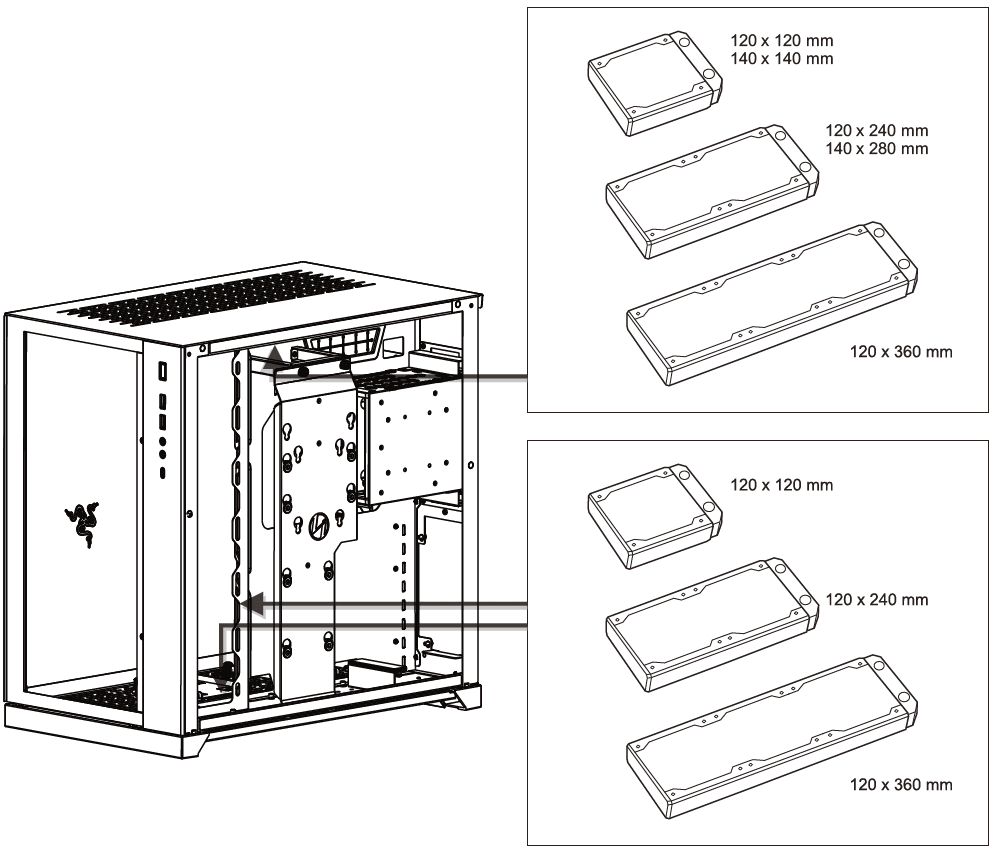 120 x 120 mm
140 x 140 mm

120 x 240 mm
140 x 280 mm

120 x 360 mm

120 x 120 mm

120 x 240 mm

120 x 360 mm