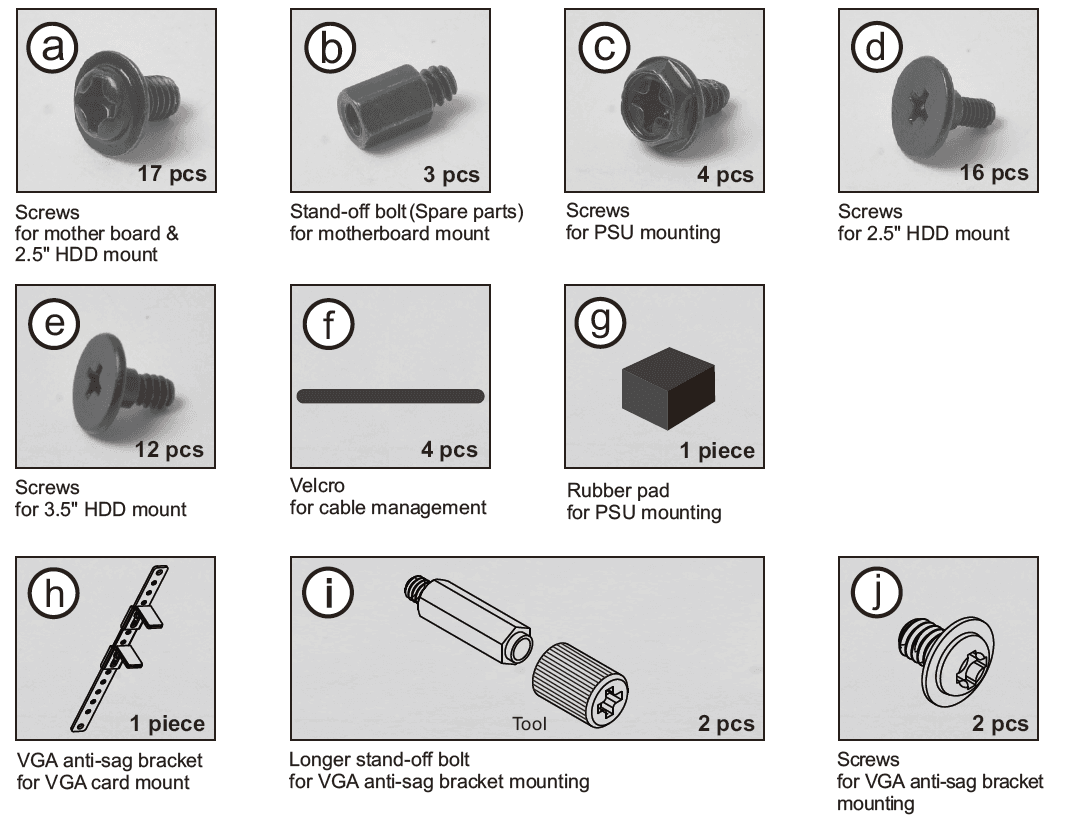 a
17 pcs
Screws
for mother board & 2.5" HDD mount

b
3 pcs
Stand-off bolt (Spare parts)
for motherboard mount

c
4 pcs
Screws
for PSU mounting

d
16 pcs
Screws
for 2.5" HDD mount

e
12 pcs
Screws
for 3.5" HDD mount

f
4 pcs
Velcro
for cable management

g
1 piece
Rubber pad
for PSU mounting

h
1 piece
VGA anti-sag bracket
for VGA card mount

i
Tool
2 pcs
Longer stand-off bolt
for VGA anti-sag bracket mounting

j
2 pcs
Screws
for VGA anti-sag bracket mounting