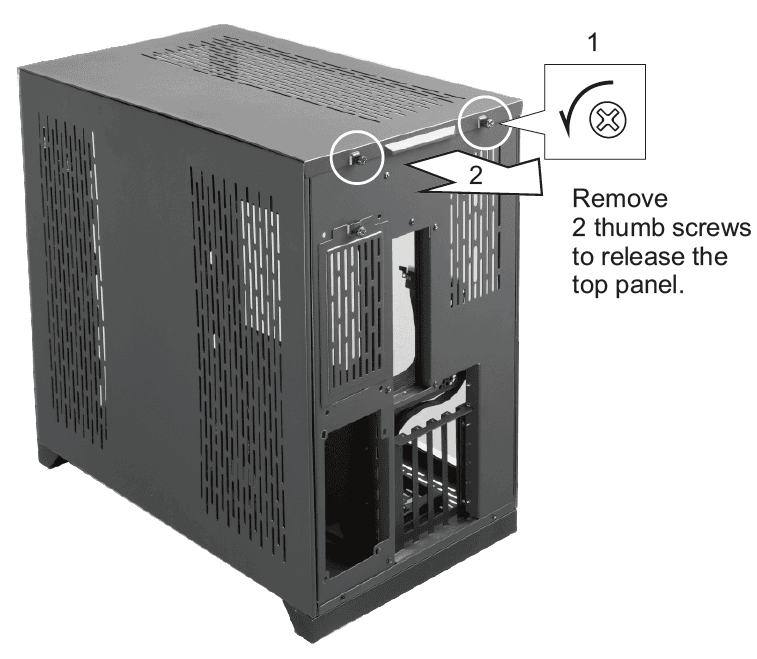 1

2

Remove 2 thumb screws to release the top panel.