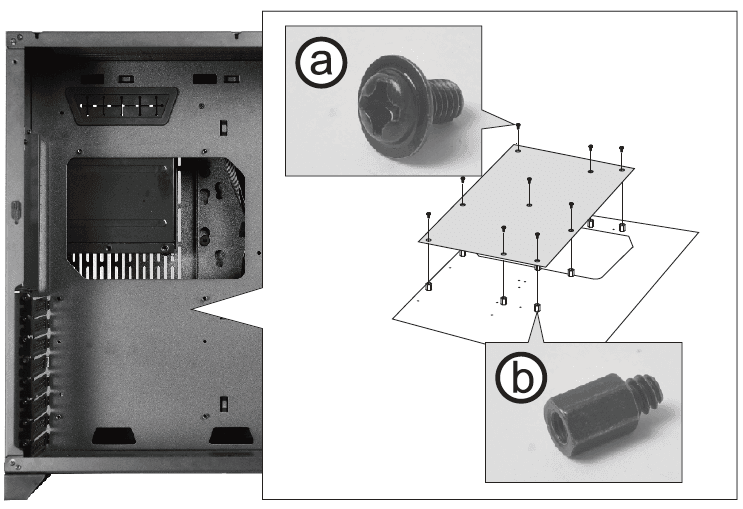 a

b