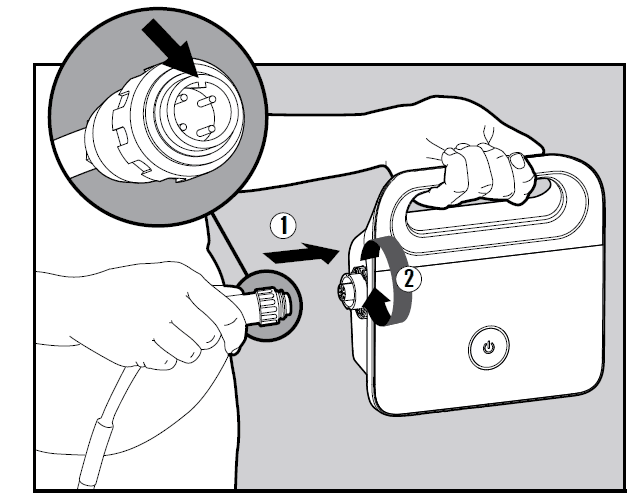 1
2