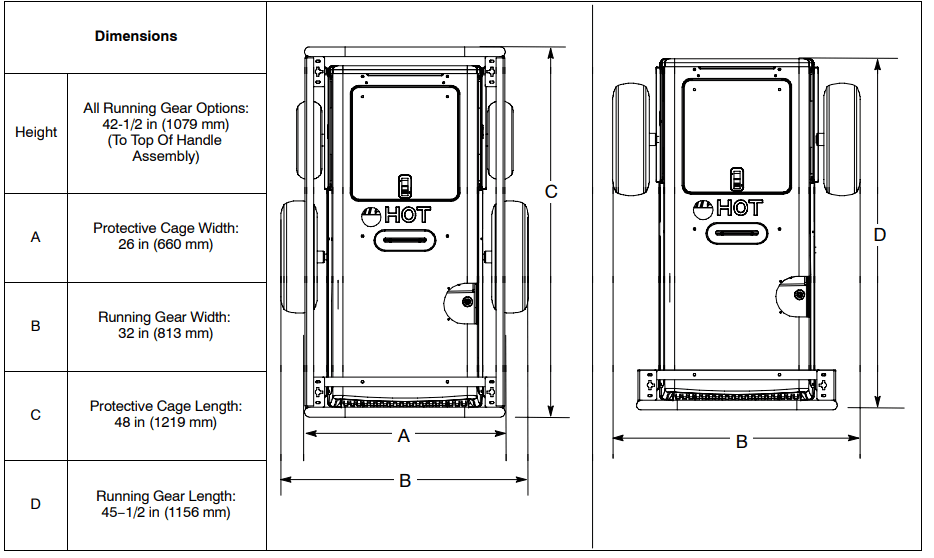 | Dimensions | |
|---|---|
| Height | All Running Gear Options: 42-1/2 in (1079 mm) (To Top Of Handle Assembly) |
| A | Protective Cage Width: 26 in (660 mm) |
| B | Running Gear Width: 32 in (813 mm) |
| C | Protective Cage Length: 48 in (1219 mm) |
| D | Running Gear Length: 45–1/2 in (1156 mm) |

HOT
C
A
B

HOT
D
B