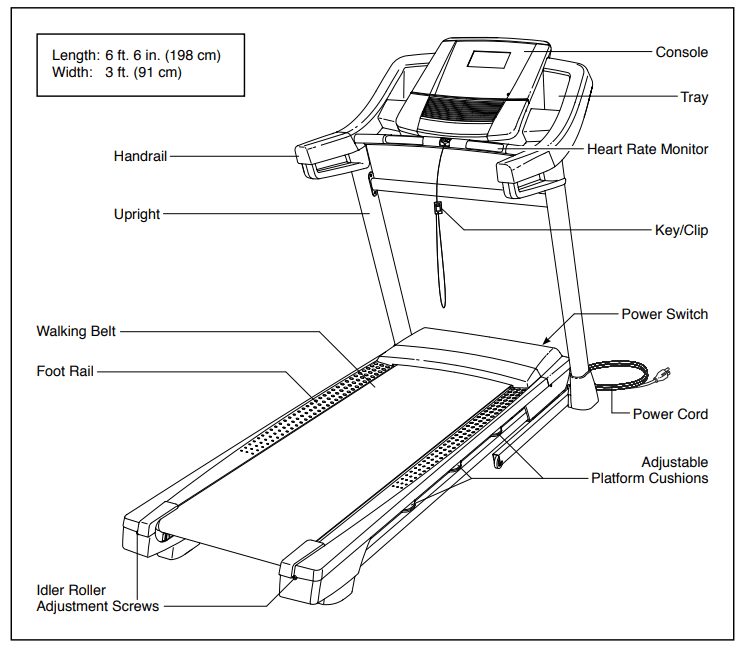 Length: 6 ft. 6 in. (198 cm)
Width: 3 ft. (91 cm)

Console

Tray

Handrail

Heart Rate Monitor

Upright

Key/Clip

Power Switch

Walking Belt

Foot Rail

Power Cord

Adjustable
Platform Cushions

Idler Roller
Adjustment Screws