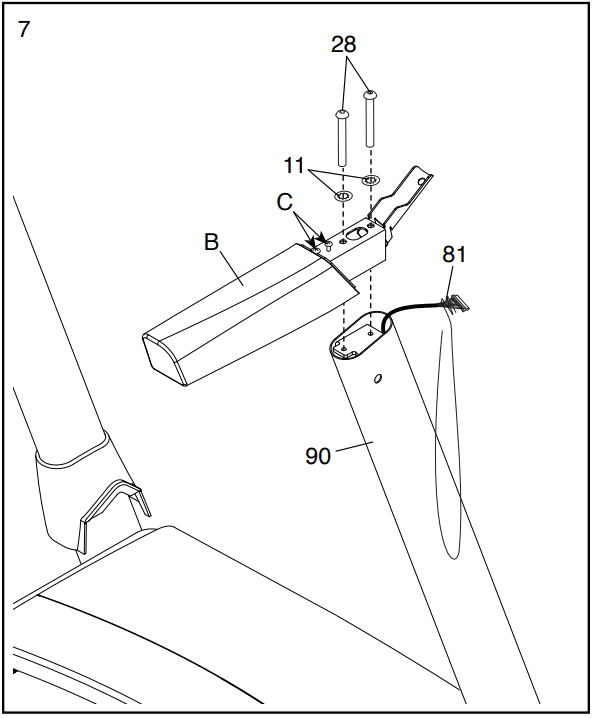 7

28

11

C

B

81

90