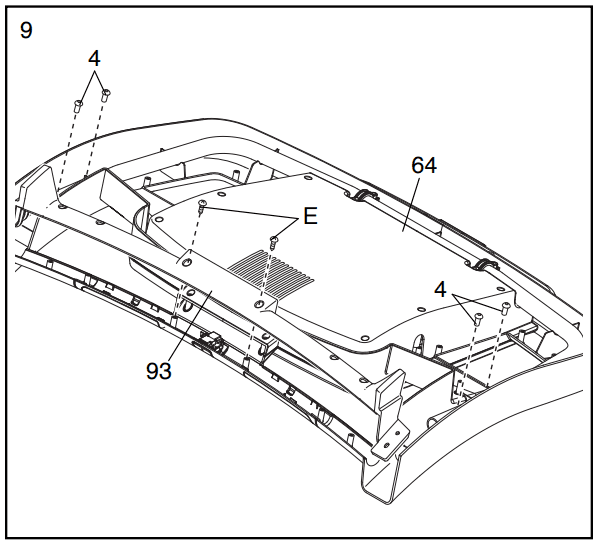 9

4

64

E

4

93