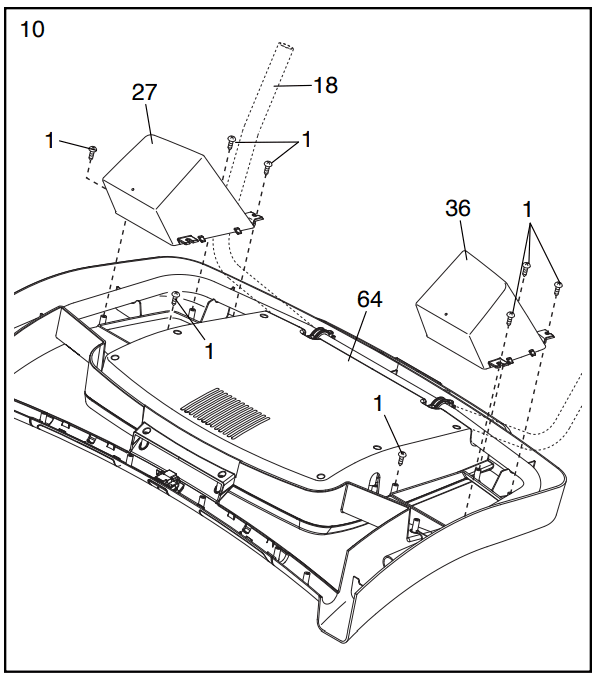 10

27

18

1

1

36

1

64

1

1