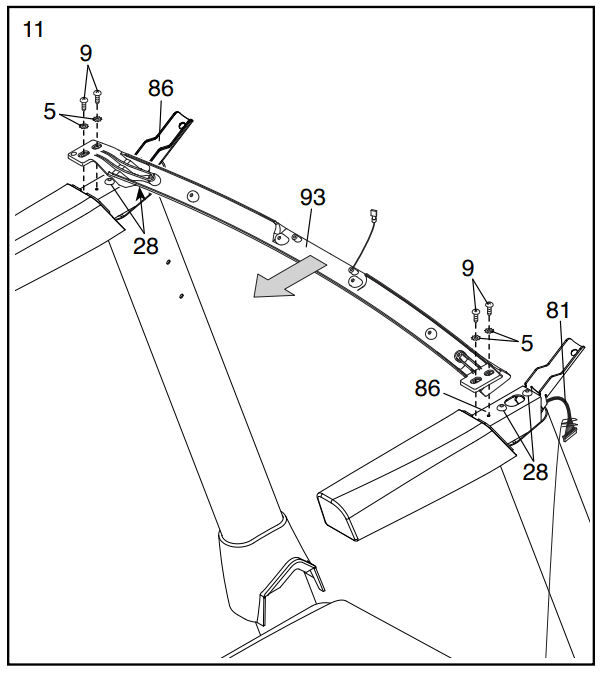 11

9

86

5

93

28

9

81

5

86

28