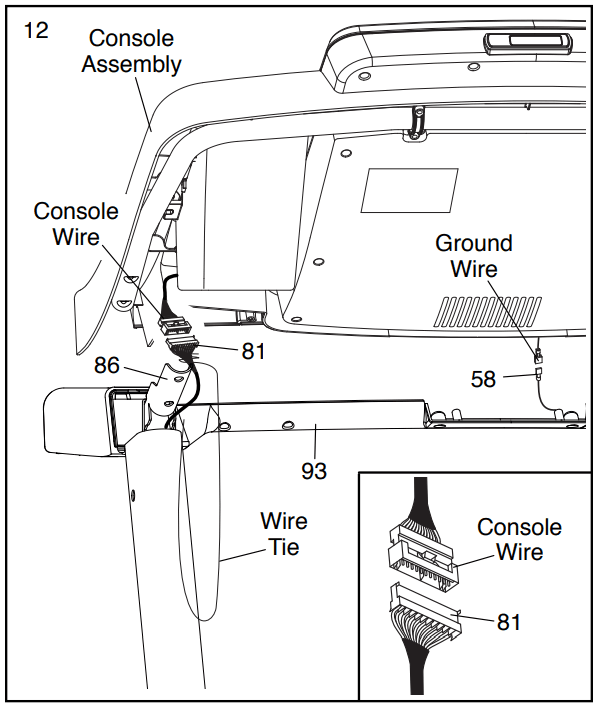 12

Console Assembly

Console Wire

Ground Wire

81

86

58

93

Wire Tie

Console Wire

81