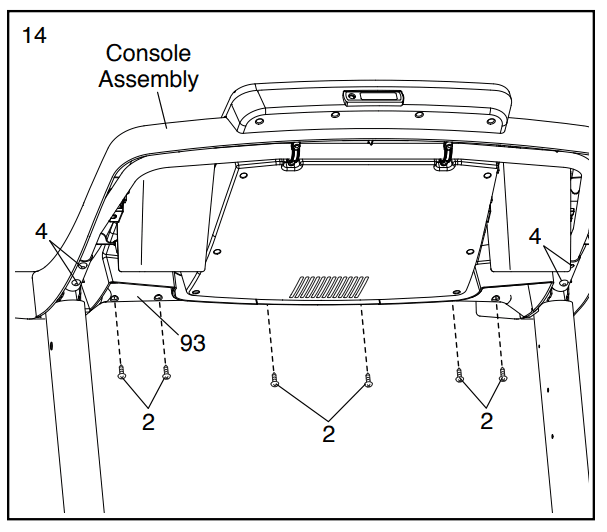 14

Console Assembly

4

4

93

2

2

2