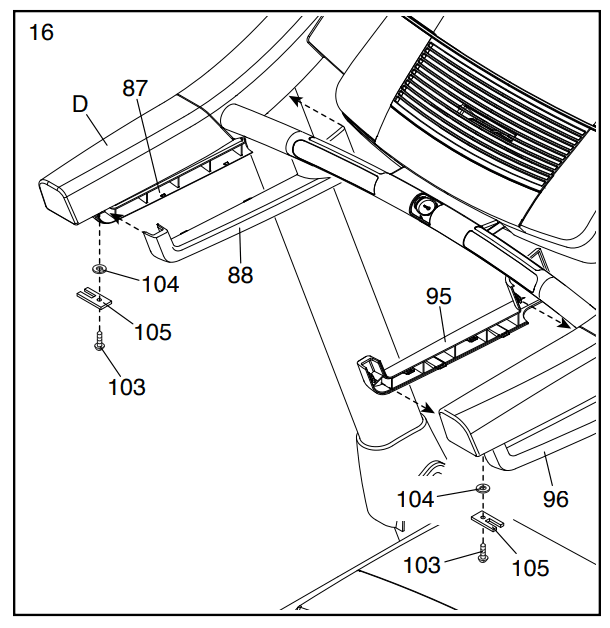 16

D

87

88

104

105

103

95

104

96

103

105