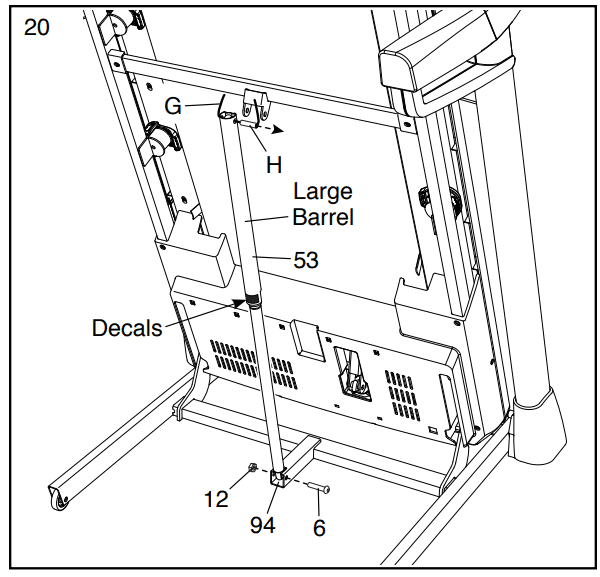 20

G

H

Large Barrel

53

Decals

12

94

6