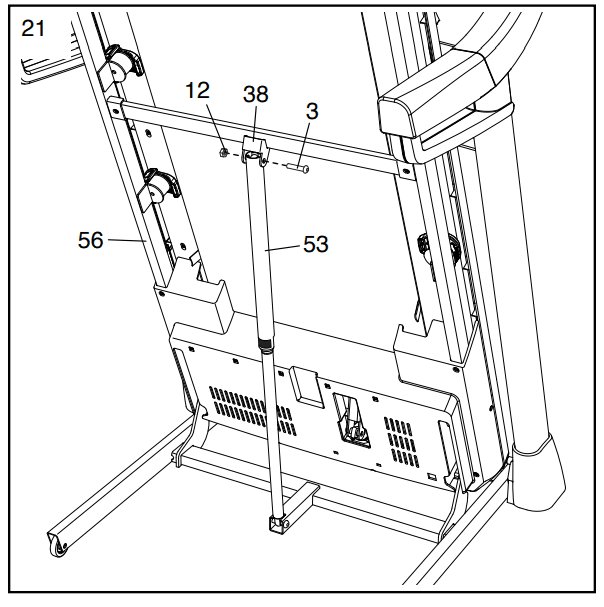 21

12

38

3

56

53