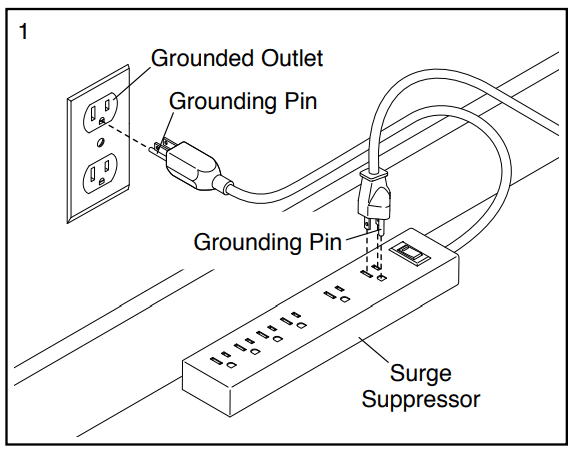 1

Grounded Outlet

Grounding Pin

Grounding Pin

Surge Suppressor