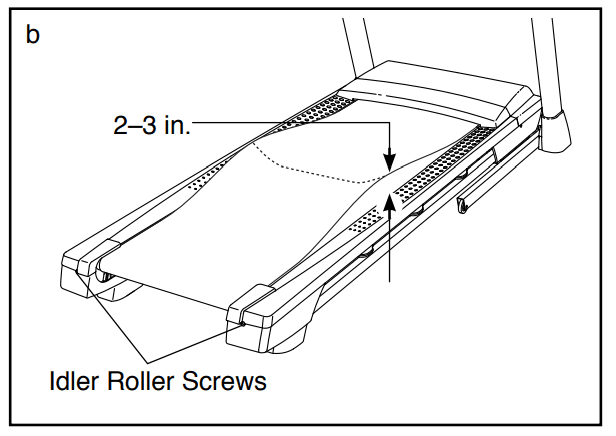 b

2–3 in.

Idler Roller Screws