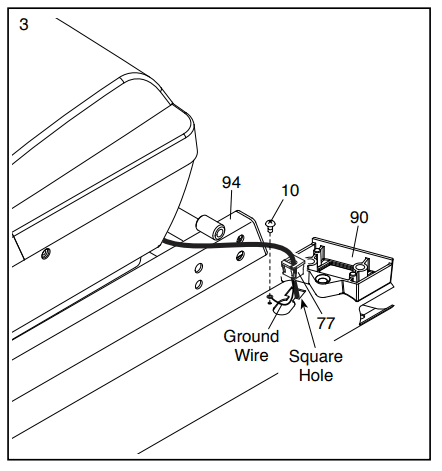 3

94

10

90

77

Ground Wire

Square Hole