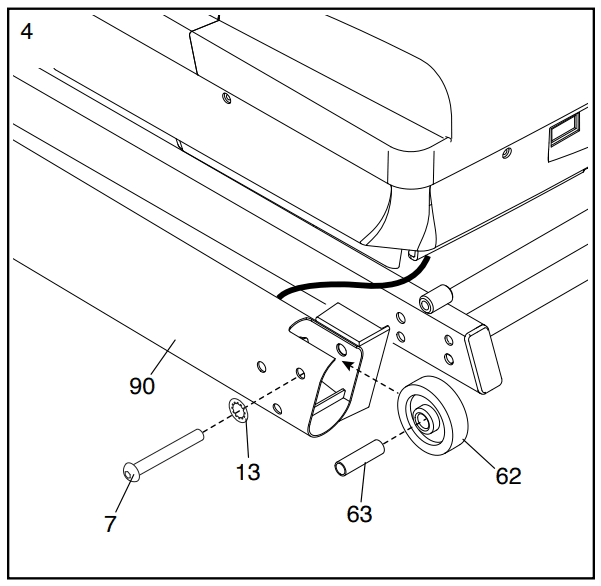 4

90

13

7

63

62