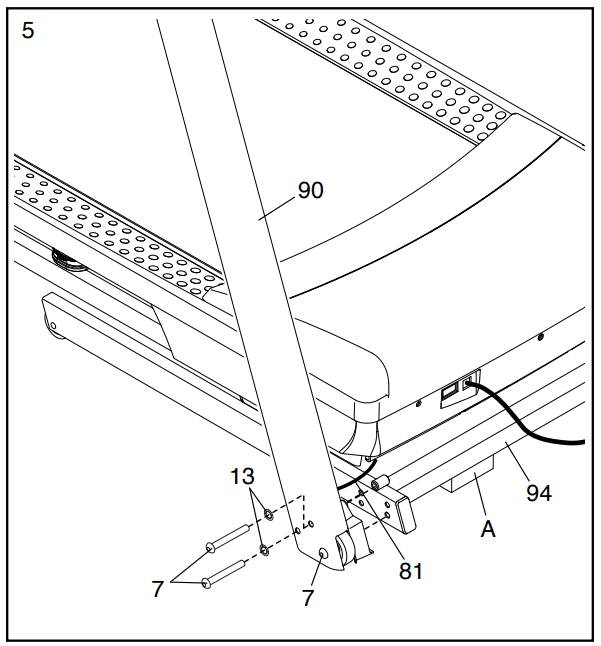 5

90

13

94

A

81

7

7