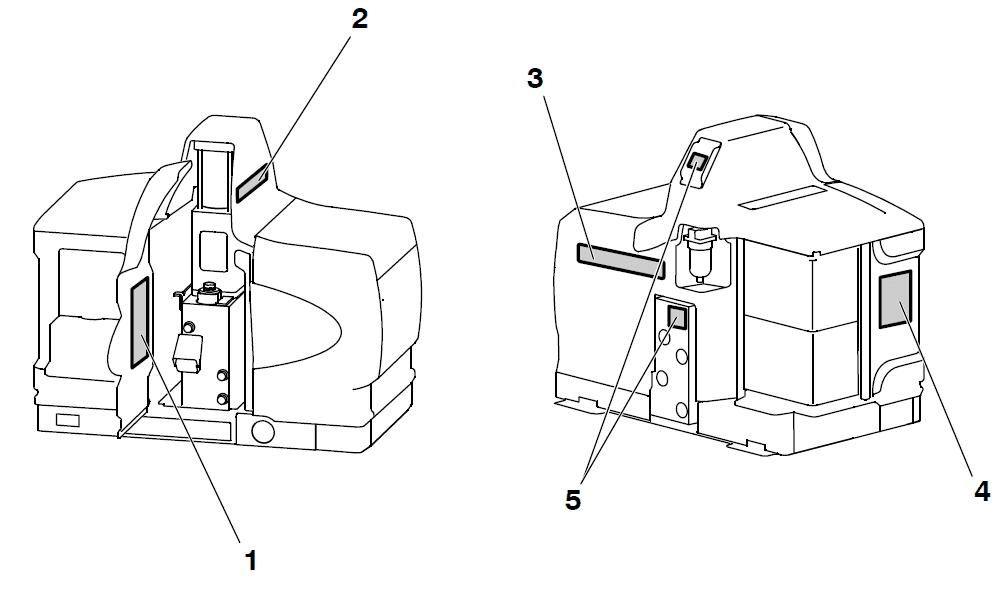 2
1
3
5
4