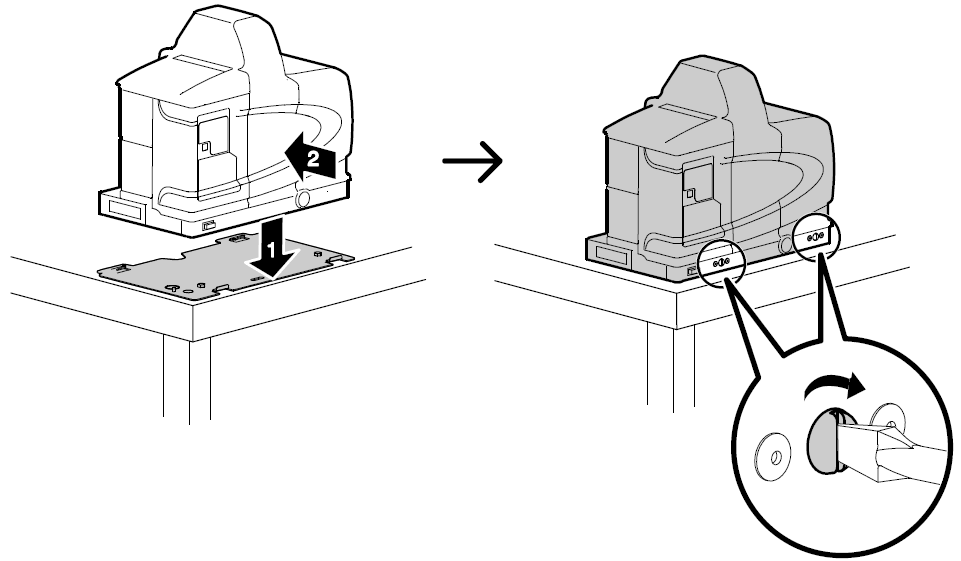 2
1