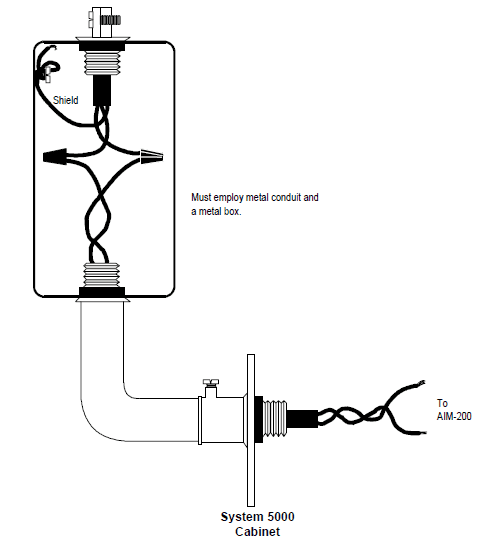 Shield

Must employ metal conduit and a metal box.

To AIM-200

System 5000 Cabinet