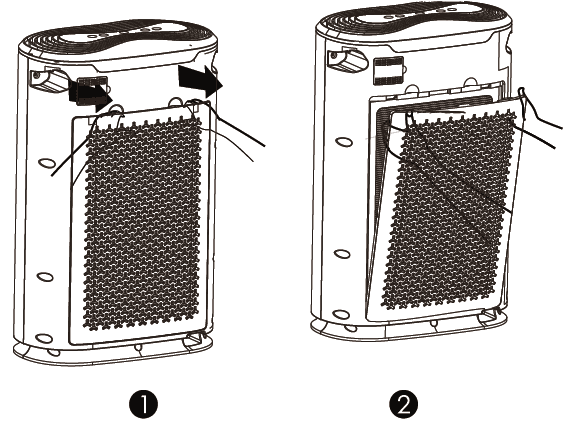 1

2