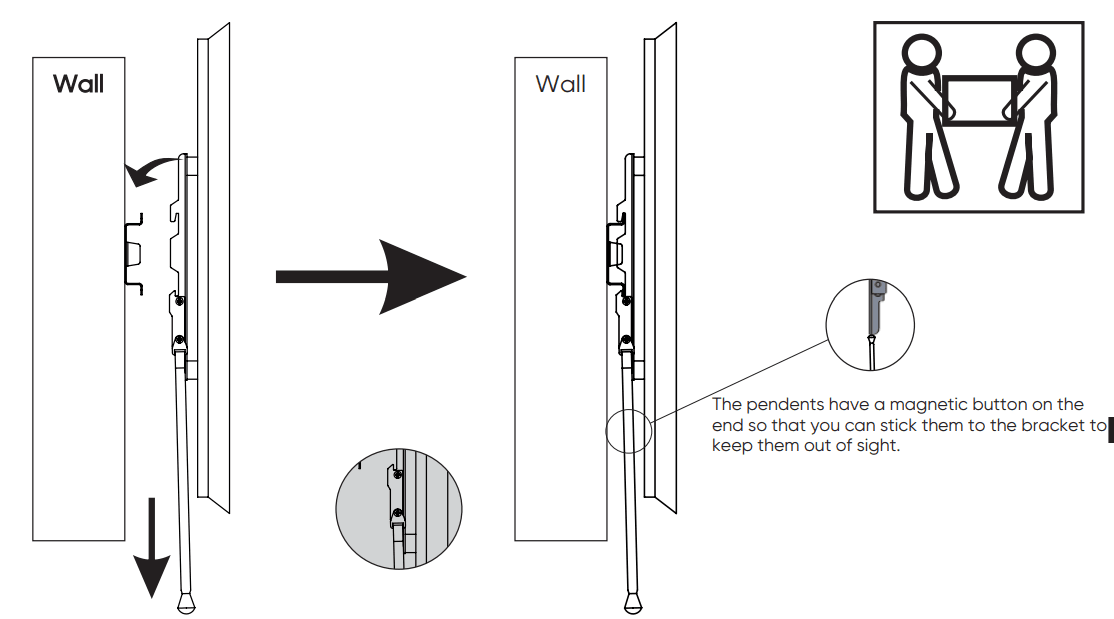 Wall

Wall

The pendents have a magnetic button on the end so that you can stick them to the bracket to keep them out of sight.