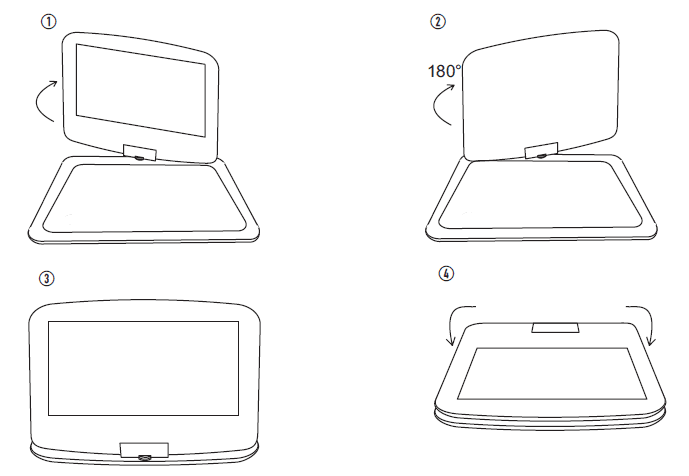 ①

②

180°

③

④